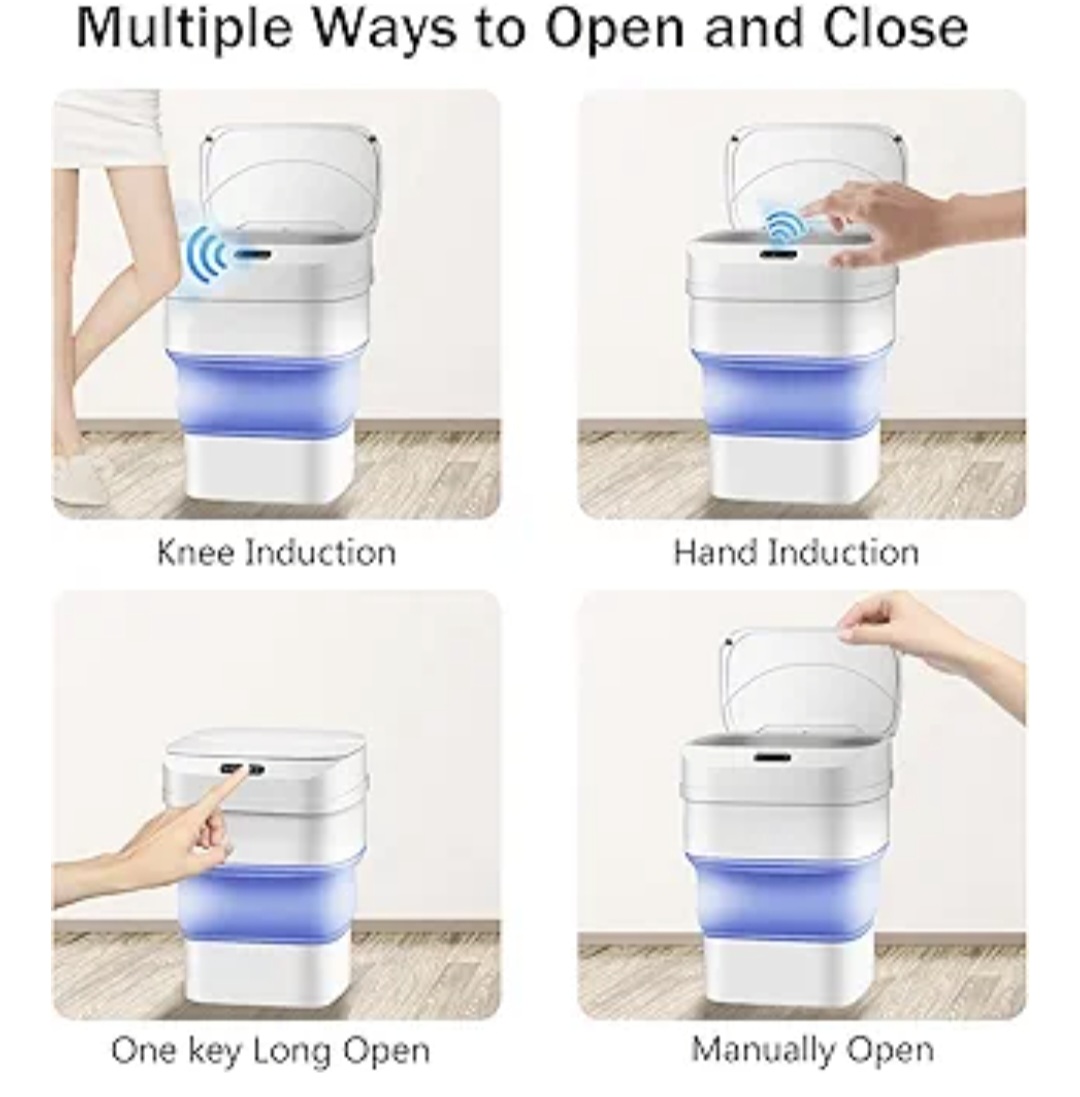 Multiple Ways to Open and Close

Knee Induction

Hand Induction

One key Long Open

Manually Open